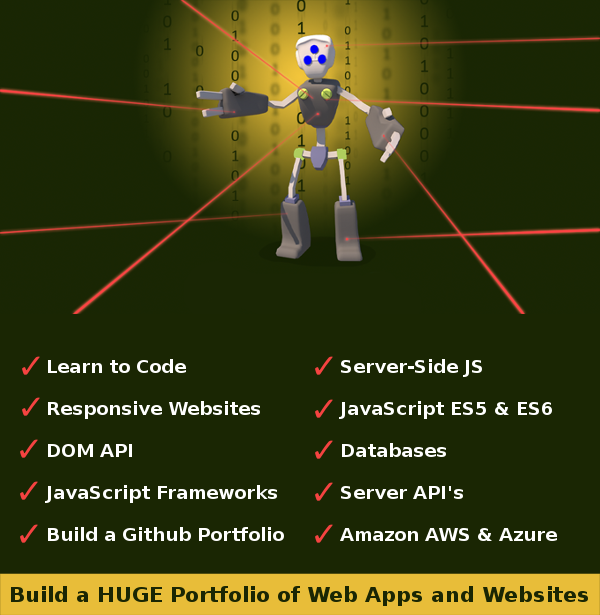 ✓ Learn to Code
✓ Responsive Websites
✓ DOM API
✓ JavaScript Frameworks
✓ Build a Github Portfolio

✓ Server-Side JS
✓ JavaScript ES5 & ES6
✓ Databases
✓ Server API's
✓ Amazon AWS & Azure

Build a HUGE Portfolio of Web Apps and Websites